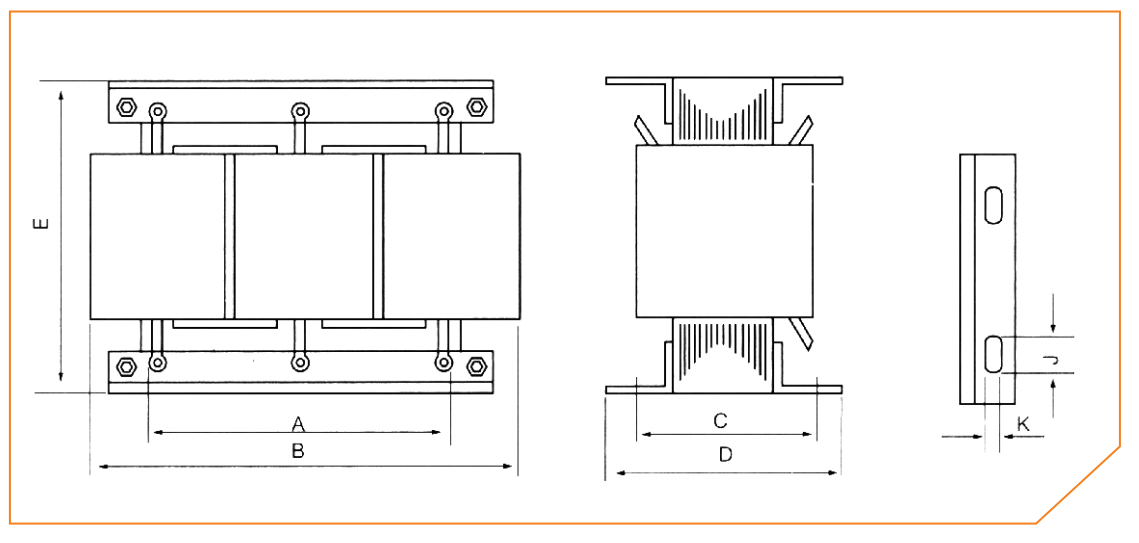 E
A
B
C
D
J
K